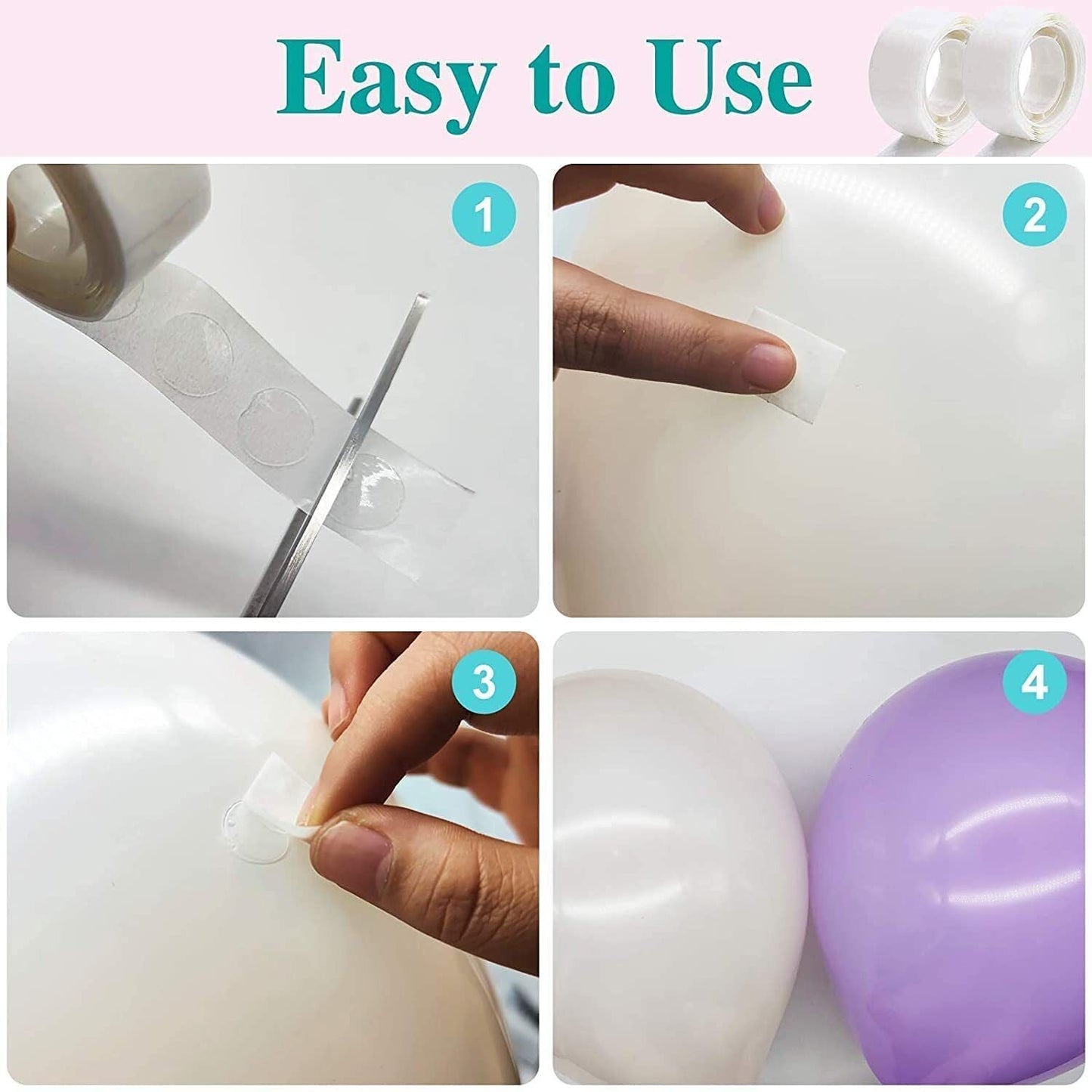 Easy to Use

1

2

3

4