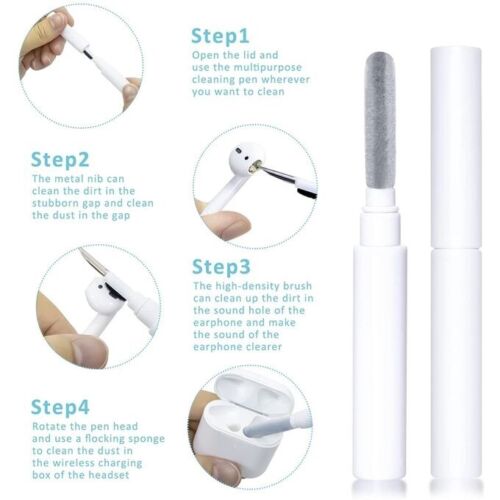 Step1
Open the lid and use the multipurpose cleaning pen wherever you want to clean

Step2
The metal nib can clean the dirt in the stubborn gap and clean the dust in the gap

Step3
The high-density brush can clean up the dirt in the sound hole of the earphone and make the sound of the earphone clearer

Step4
Rotate the pen head and use a flocking sponge to clean the dust in the wireless charging box of the headset