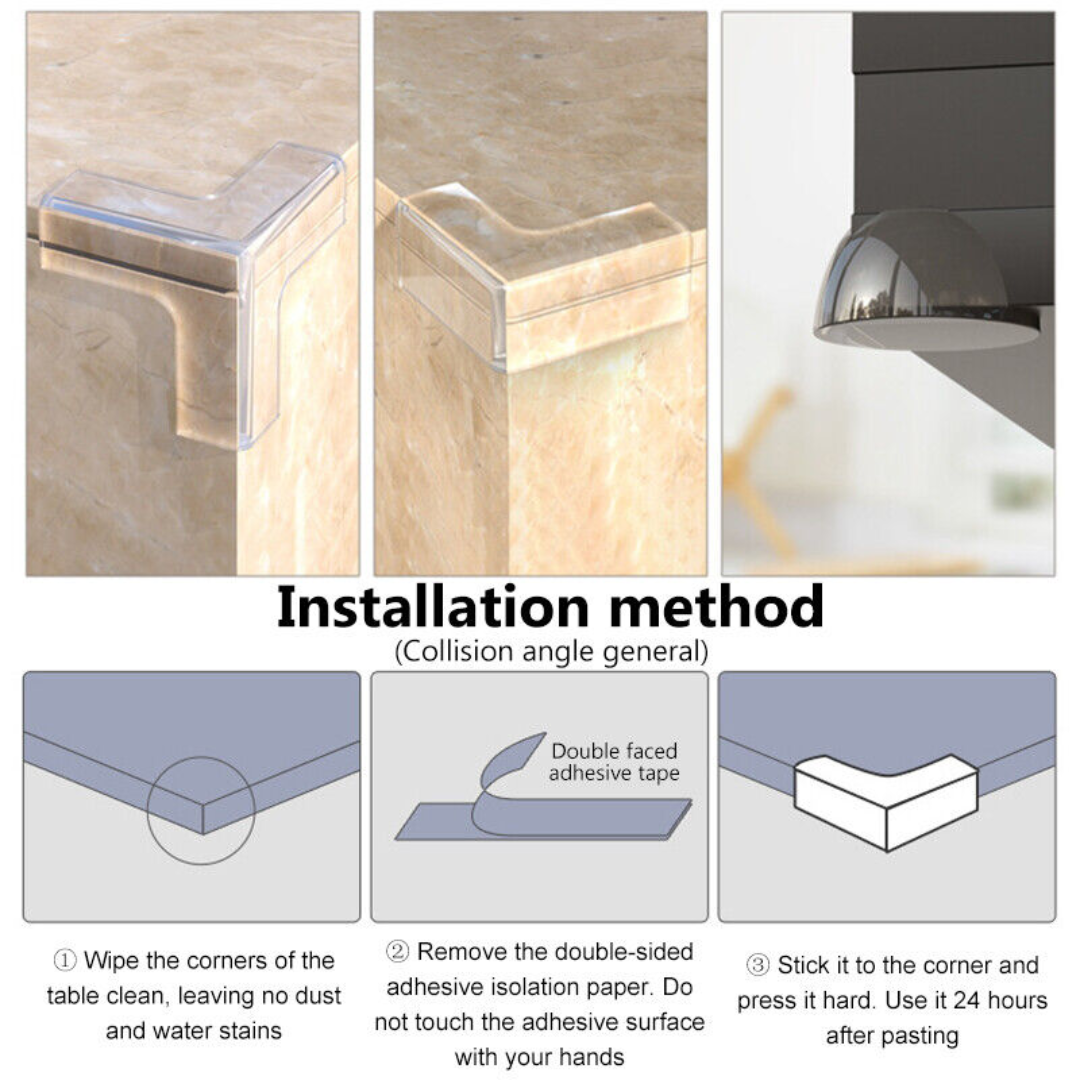 Installation method
(Collision angle general)

Double faced adhesive tape

① Wipe the corners of the table clean, leaving no dust and water stains

② Remove the double-sided adhesive isolation paper. Do not touch the adhesive surface with your hands

③ Stick it to the corner and press it hard. Use it 24 hours after pasting