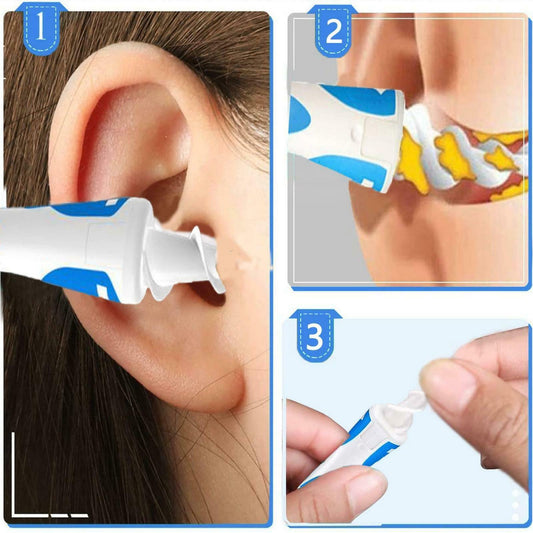 1

2

3